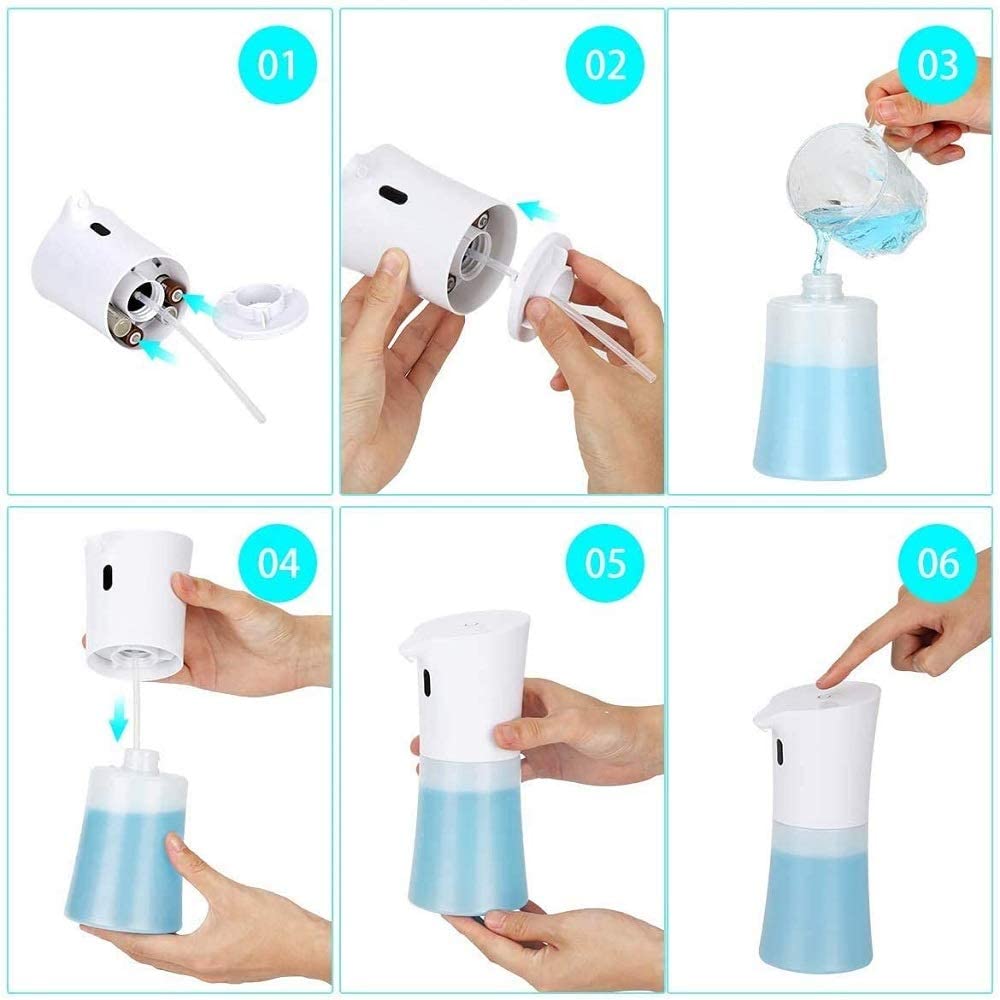 01

02

03

04

05

06